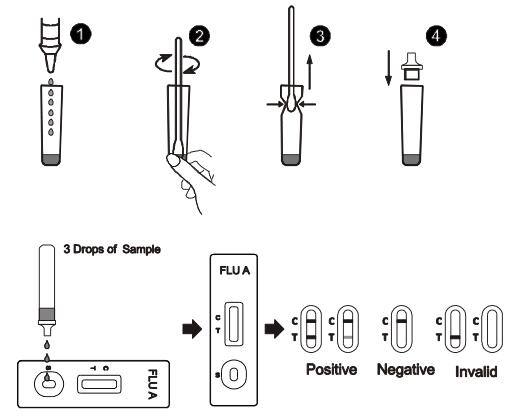 1
2
3
4

3 Drops of Sample

S
T C
FLU A

FLU A
C
T
S

C
T
C
T
Positive

C
T
Negative

C
T
C
T
Invalid